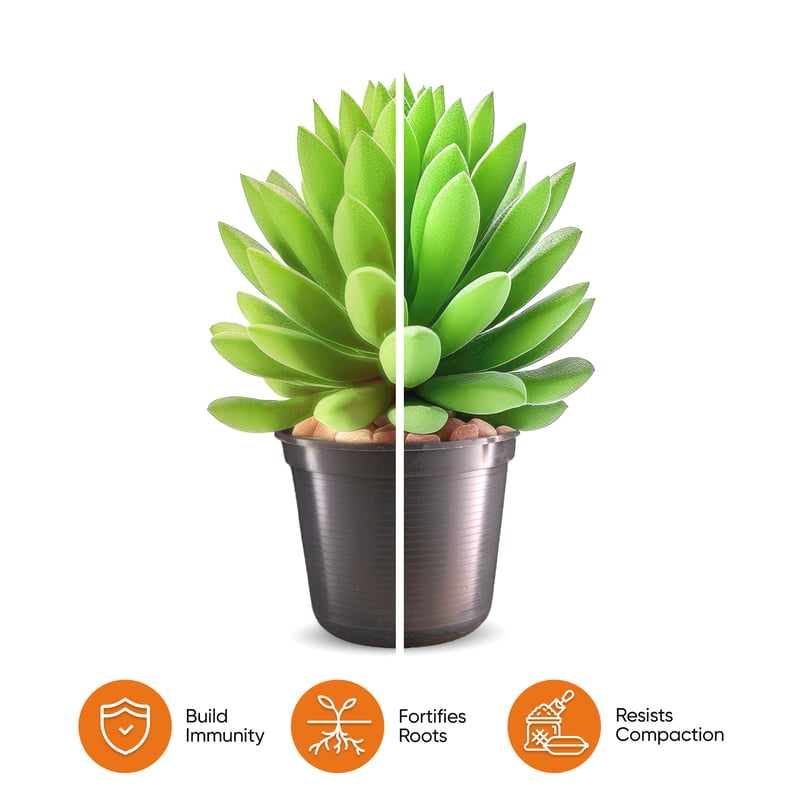 Build Immunity

Fortifies Roots

Resists Compaction