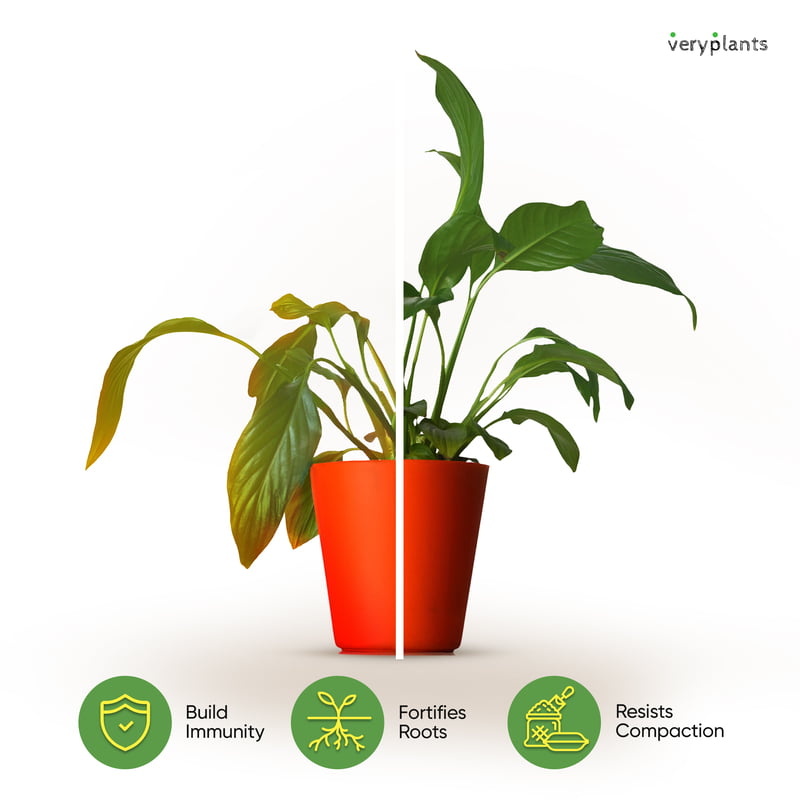 veryplants

Build Immunity

Fortifies Roots

Resists Compaction