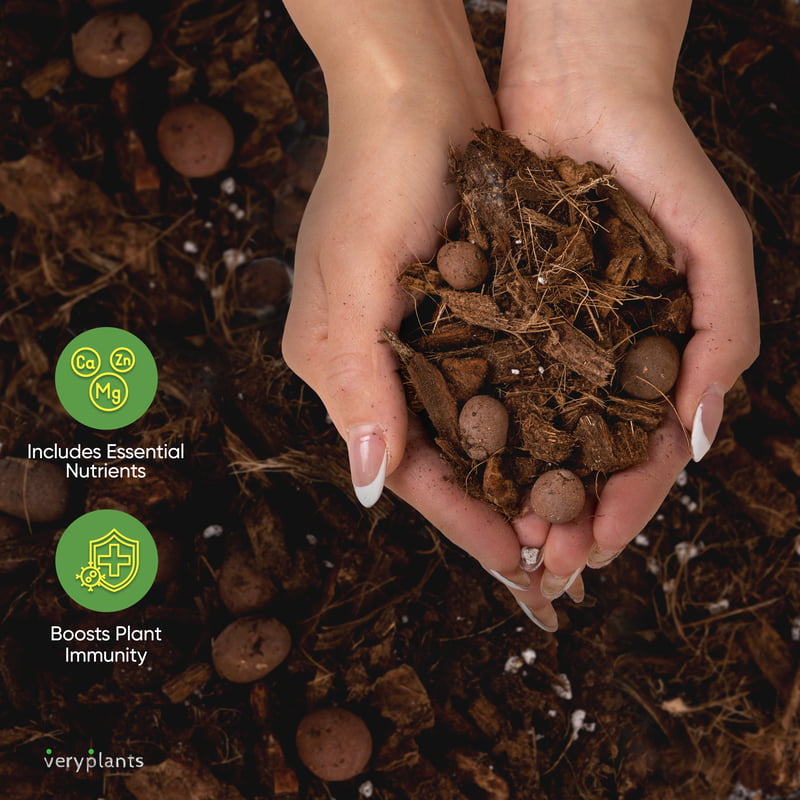 Ca Zn Mg

Includes Essential Nutrients

Boosts Plant Immunity

veryplants