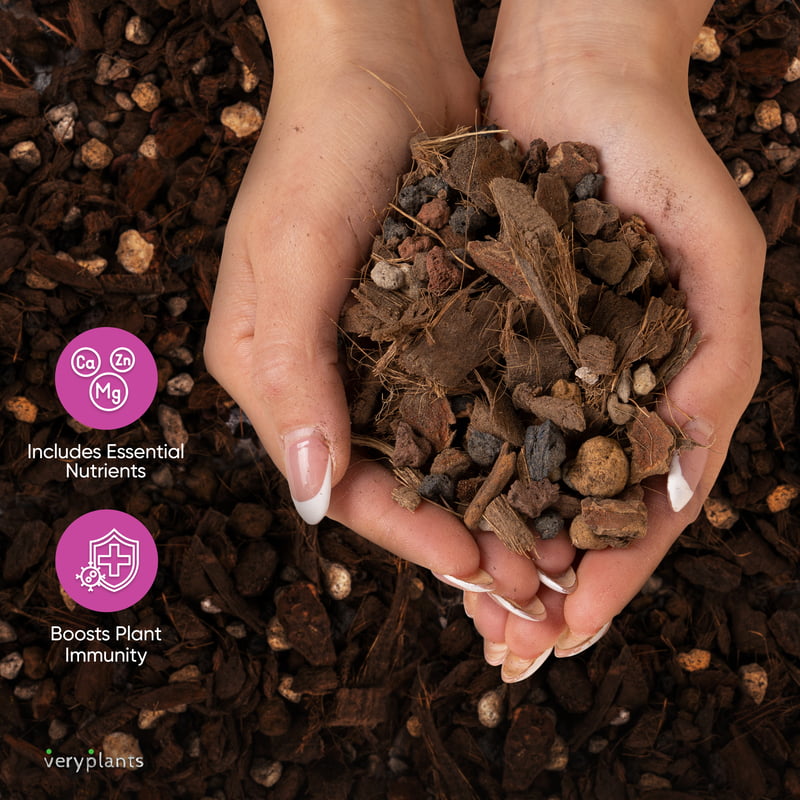 Ca Zn Mg

Includes Essential Nutrients

Boosts Plant Immunity

veryplants